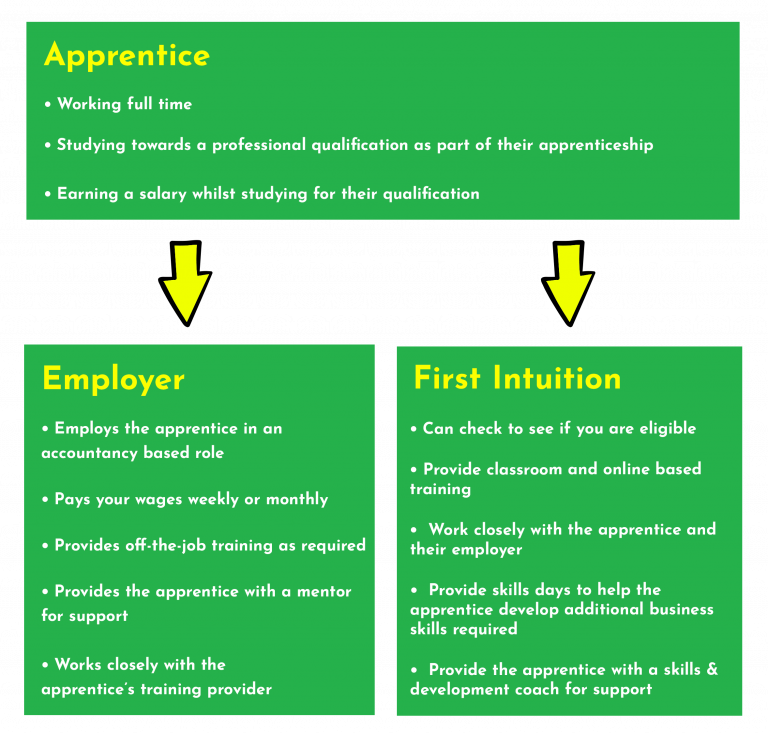 Apprentice

• Working full time

• Studying towards a professional qualification as part of their apprenticeship

• Earning a salary whilst studying for their qualification

Employer

• Employs the apprentice in an accountancy based role

• Pays your wages weekly or monthly

• Provides off-the-job training as required

• Provides the apprentice with a mentor for support

• Works closely with the apprentice's training provider

First Intuition

• Can check to see if you are eligible

• Provide classroom and online based training

• Work closely with the apprentice and their employer

• Provide skills days to help the apprentice develop additional business skills required

• Provide the apprentice with a skills & development coach for support